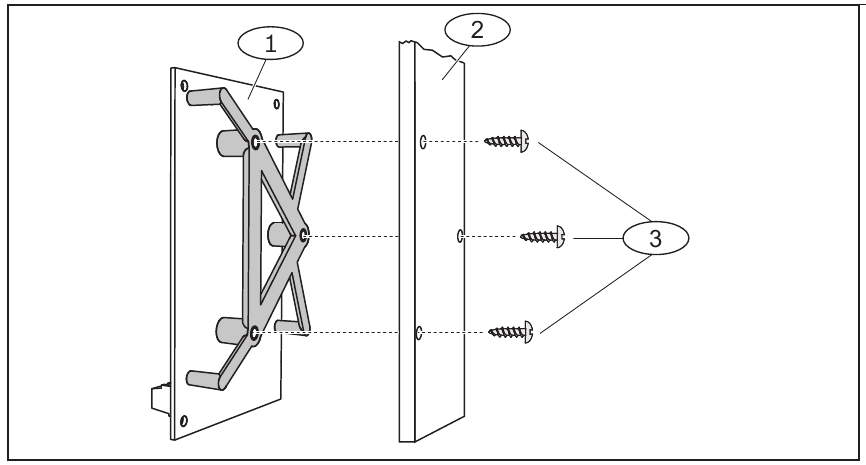 1
2
3