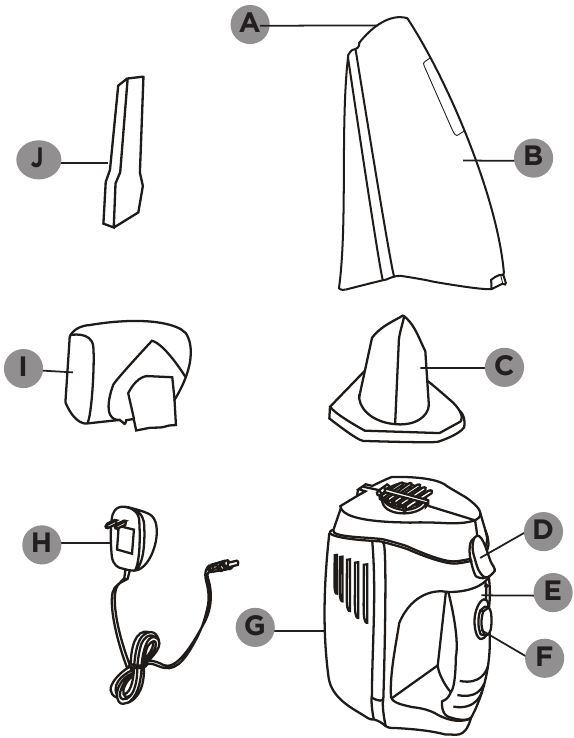 A
J
B
I
C
H
D
E
G
F