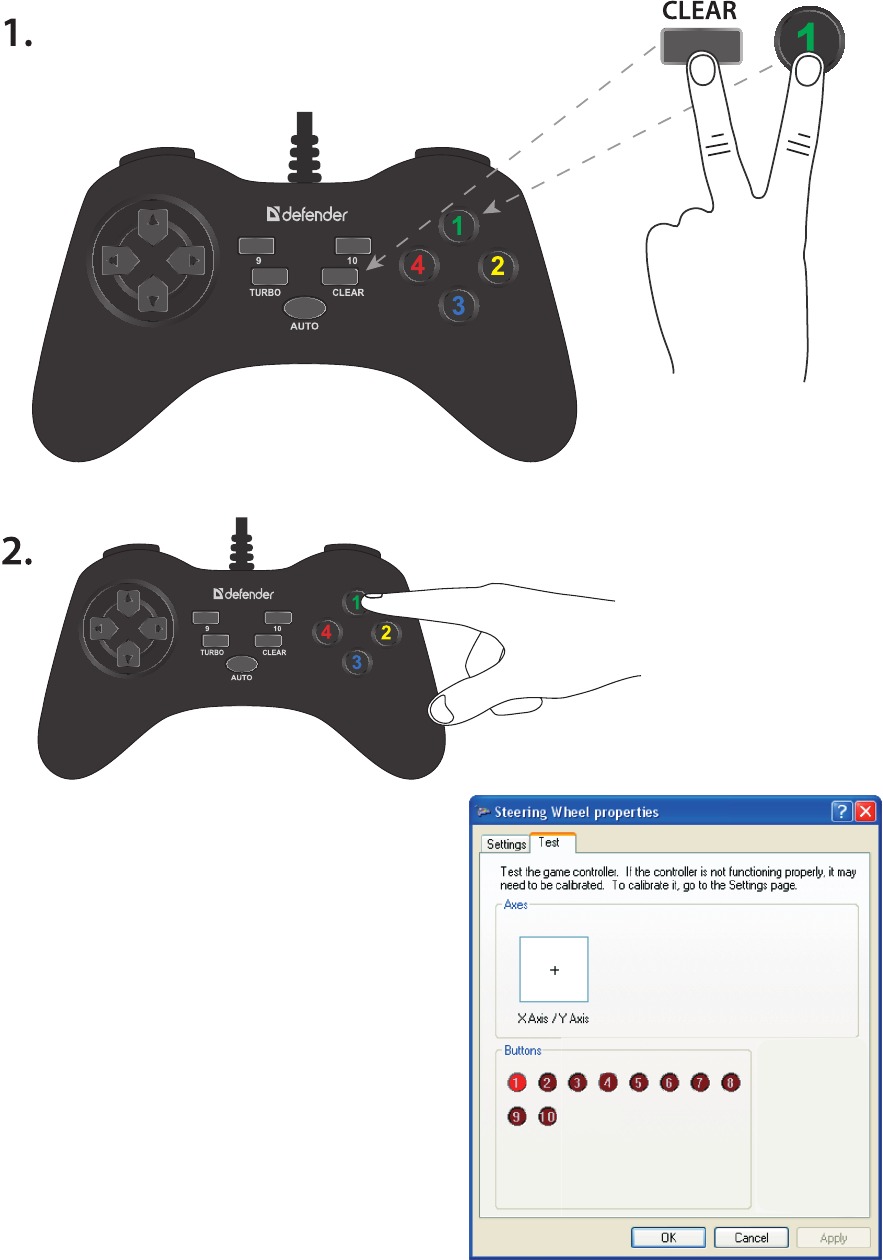 1.

CLEAR

1

defender

9

10

TURBO

CLEAR

AUTO

1

4

2

3

2.

defender

9

10

TURBO

CLEAR

AUTO

1

4

2

3

Steering Wheel properties

Settings

Test

Test the game controller. If the controller is not functioning properly, it may need to be calibrated. To calibrate it, go to the Settings page.

Axes

+

X Axis / Y Axis

Buttons

1 2 3 4 5 6 7 8

9 10

OK

Cancel

Apply