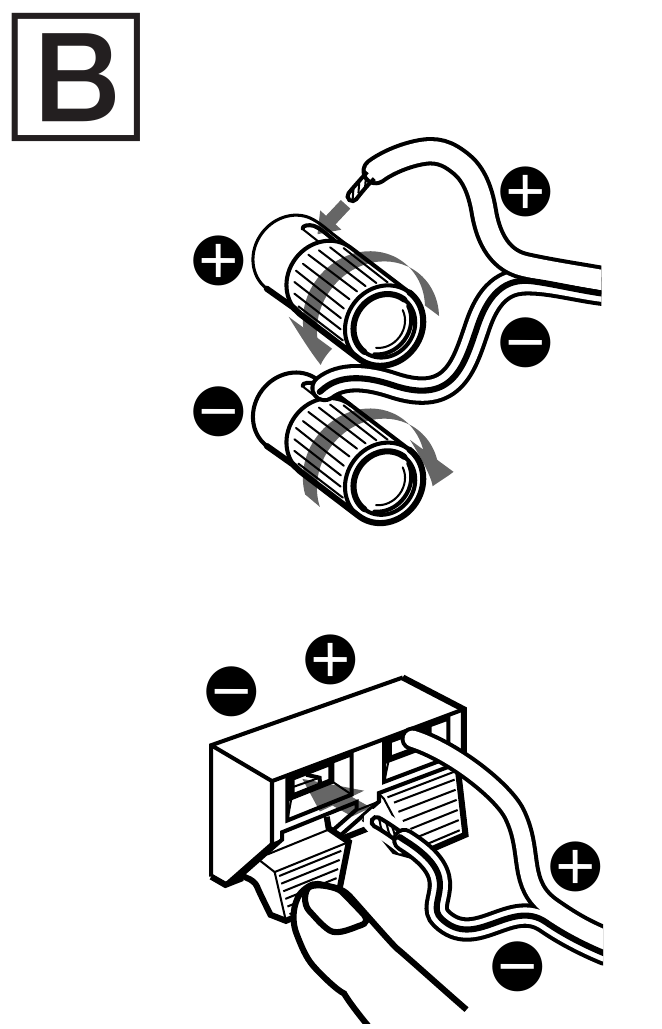 B

+
+
−
−

−
+
+
−