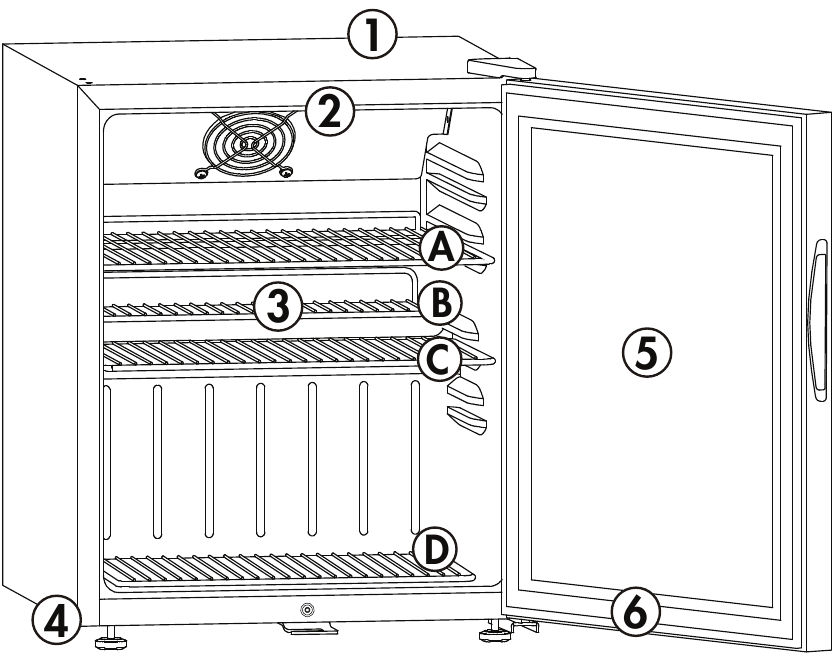 1
2
A
3
B
C
5
D
4
6