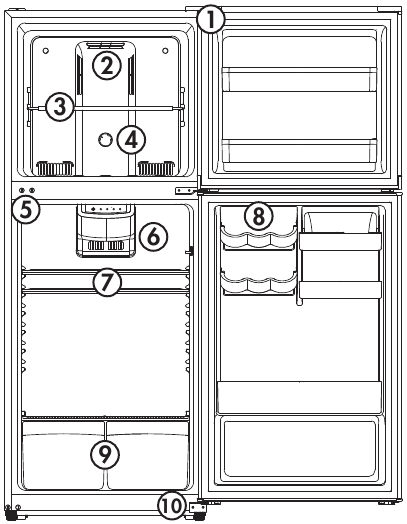 1
2
3
4
5
6
7
8
9
10