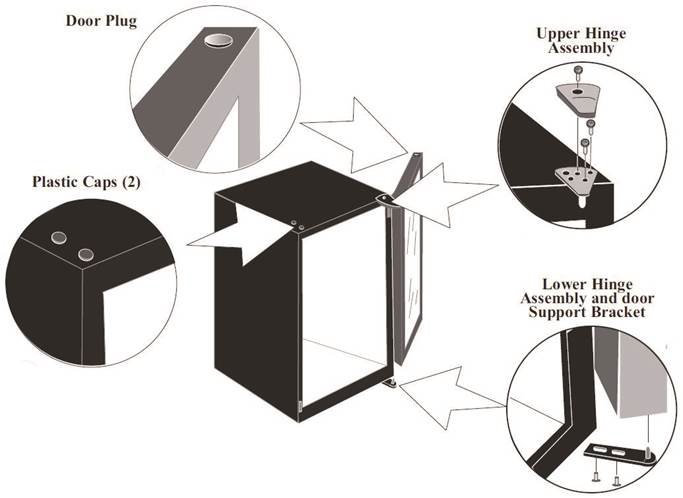 Door Plug

Upper Hinge Assembly

Plastic Caps (2)

Lower Hinge Assembly and door Support Bracket