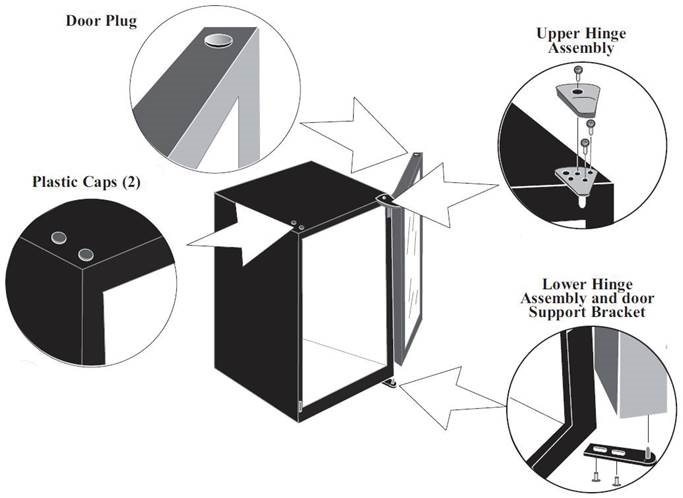 Door Plug

Upper Hinge Assembly

Plastic Caps (2)

Lower Hinge Assembly and door Support Bracket