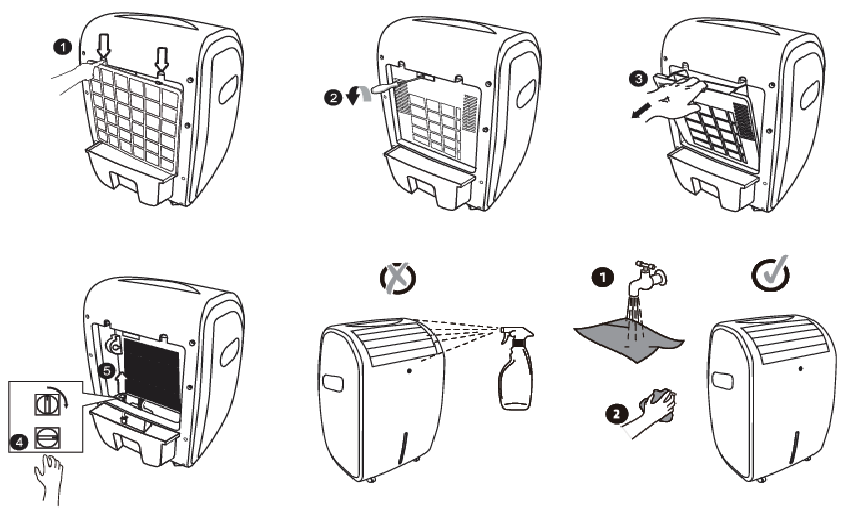 1

2

3

5

4

1

2