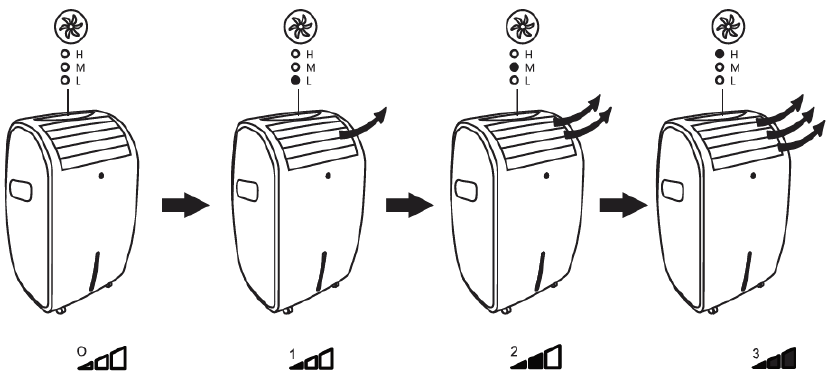 H
M
L

H
M
L

H
M
L

H
M
L

0

1

2

3