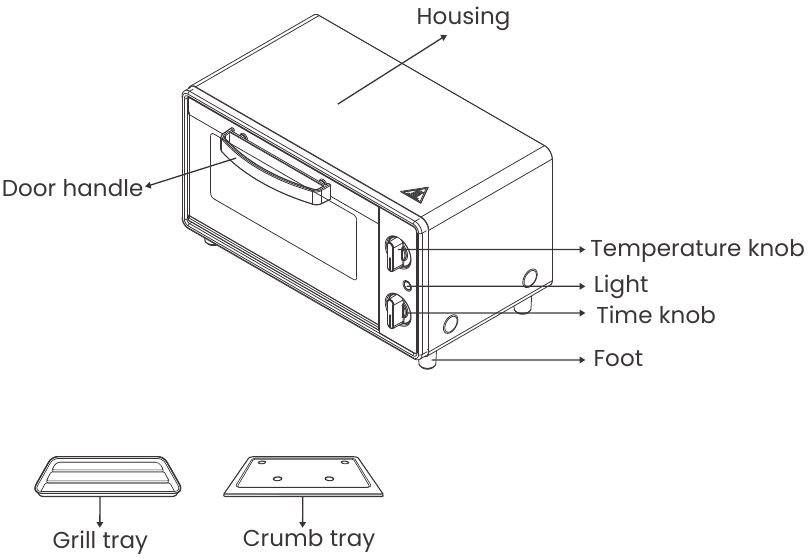 Housing

Door handle

Temperature knob

Light

Time knob

Foot

Grill tray

Crumb tray