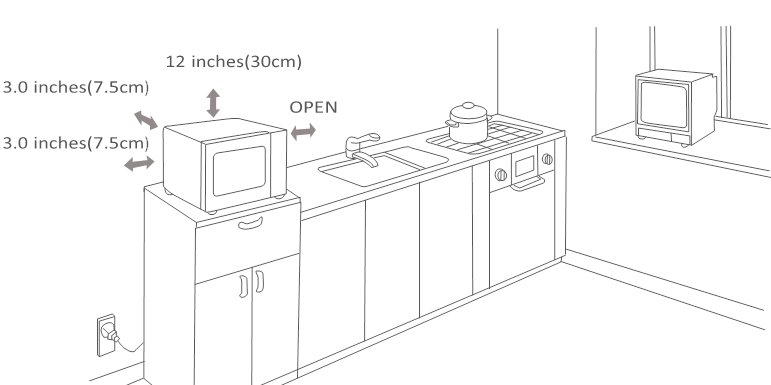 12 inches(30cm)

3.0 inches(7.5cm)

OPEN

3.0 inches(7.5cm)