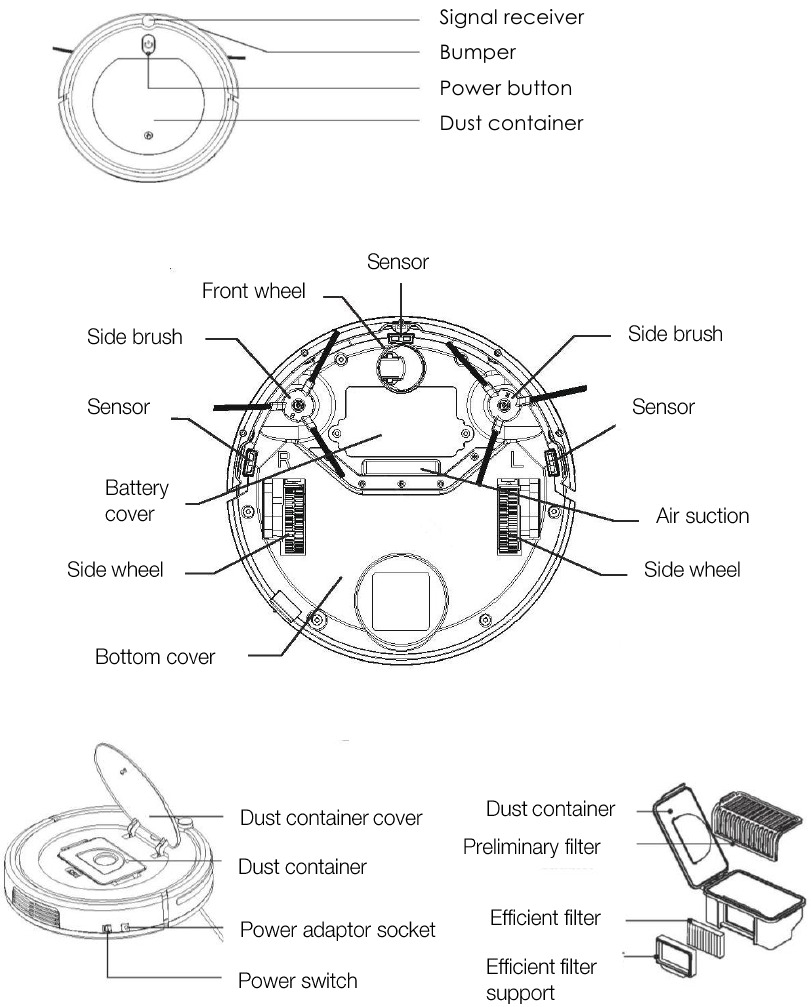 Signal receiver
Bumper
Power button
Dust container

Sensor
Front wheel
Side brush
Side brush
Sensor
Sensor
R
L
Battery cover
Air suction
Side wheel
Side wheel
Bottom cover

Dust container cover
Dust container
Power adaptor socket
Power switch

Dust container
Preliminary filter
Efficient filter
Efficient filter support