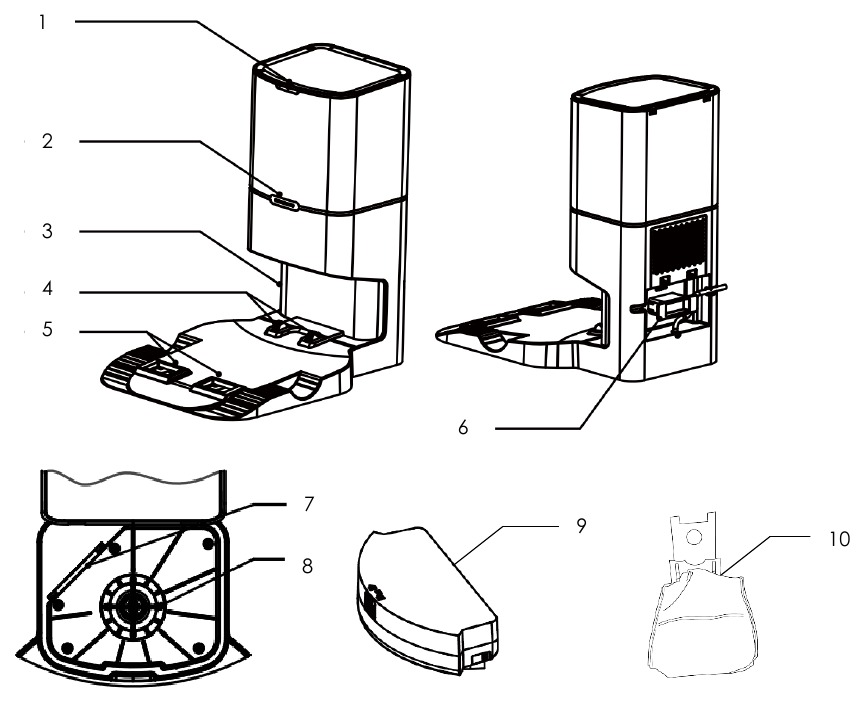 1
2
3
4
5
6
7
8
9
10