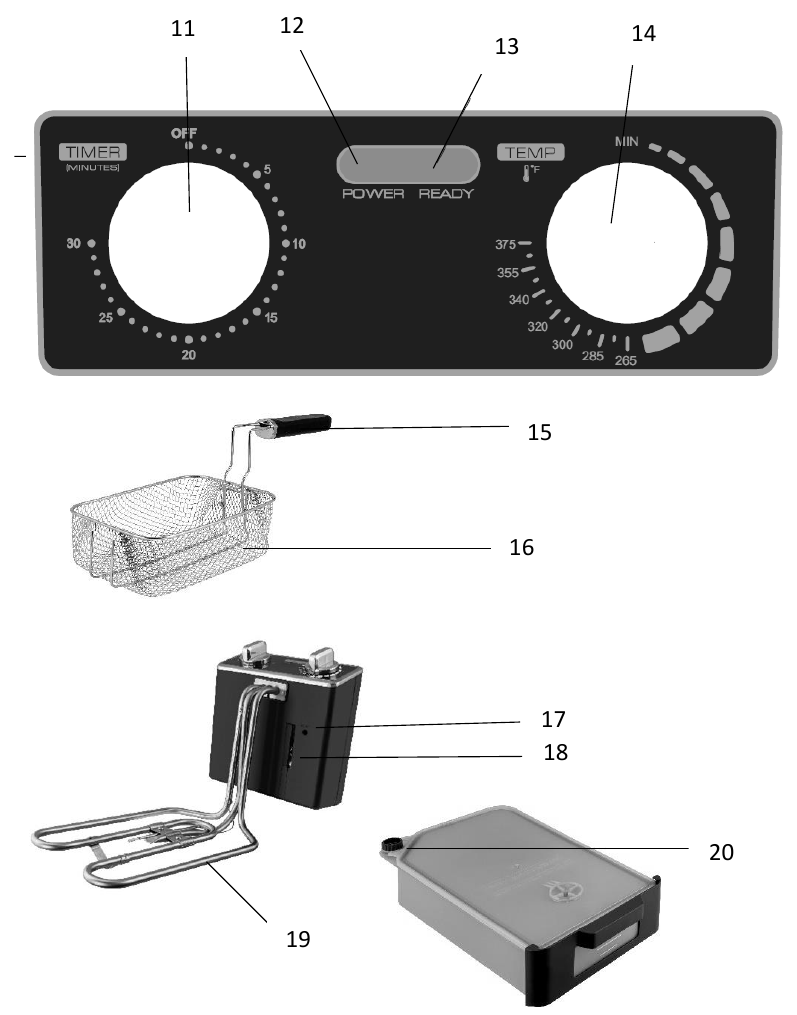 11
12
13
14

TIMER
(MINUTES)
OFF
5
10
15
20
25
30

POWER READY

TEMP
°F
MIN
375
355
340
320
300
285
265

15
16
17
18
19
20