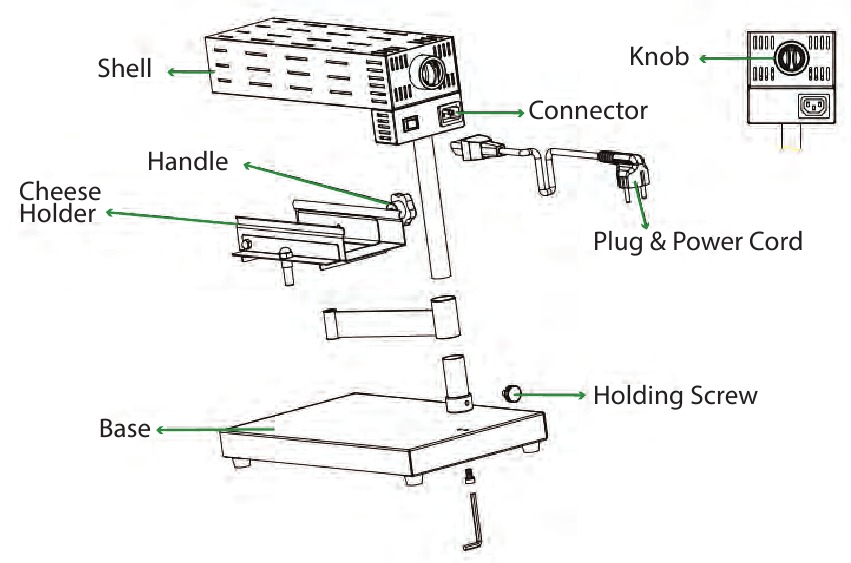 Shell

Knob

Connector

Handle

Cheese Holder

Plug & Power Cord

Holding Screw

Base