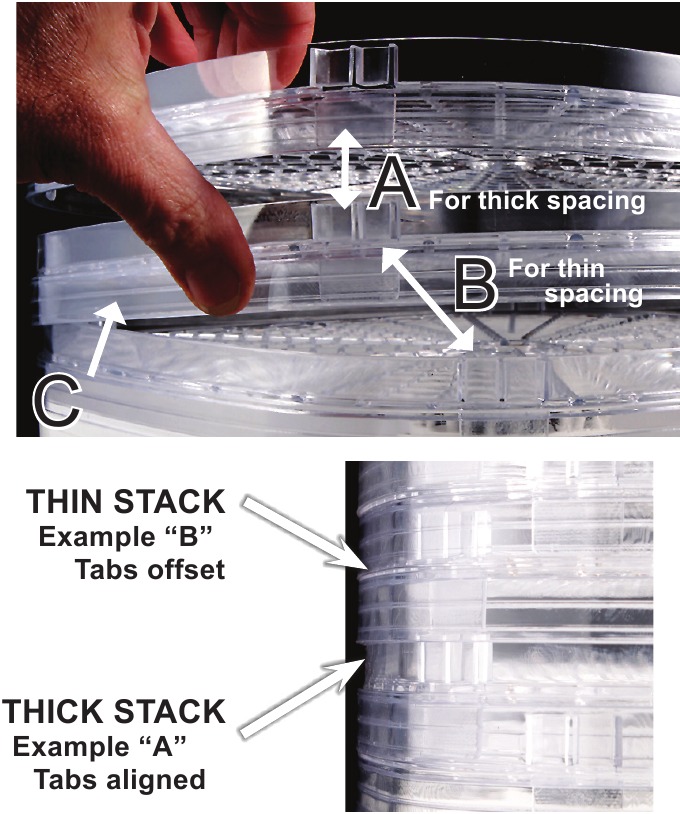 A For thick spacing

B For thin spacing

C

THIN STACK
Example “B”
Tabs offset

THICK STACK
Example “A”
Tabs aligned