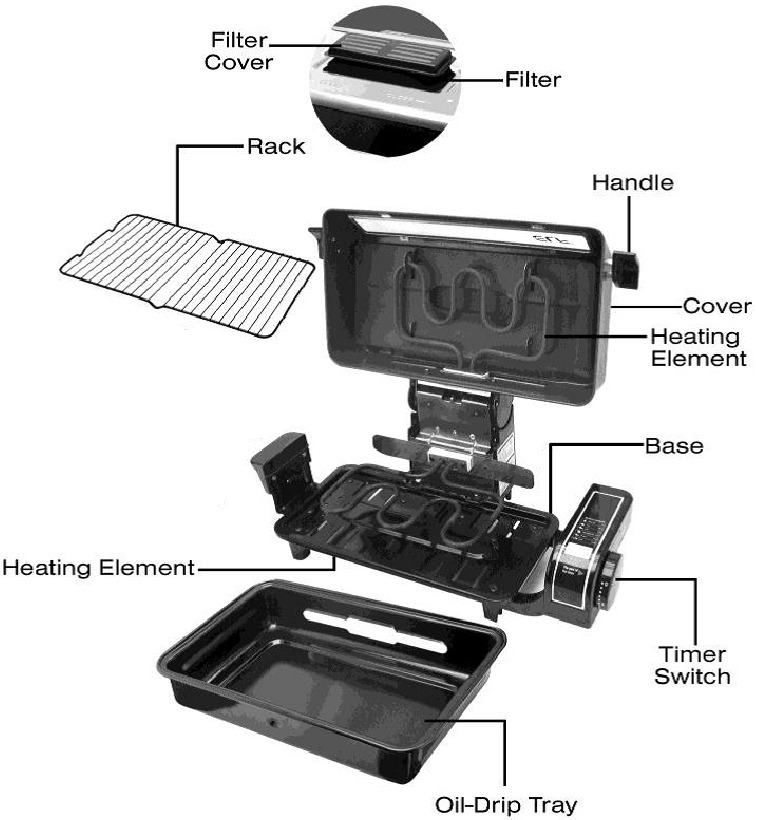 Filter Cover

Filter

Rack

Handle

Cover

Heating Element

Base

Heating Element

Timer Switch

Oil-Drip Tray