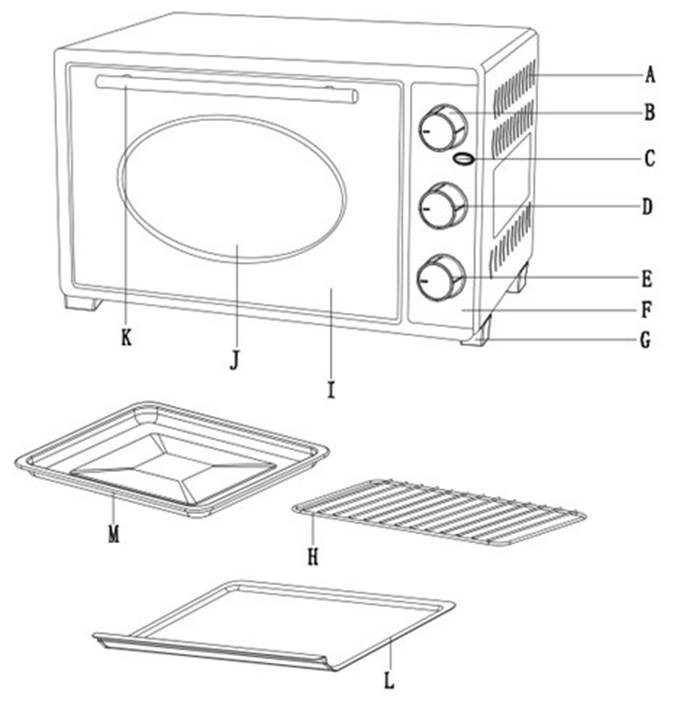 A
B
C
D
E
F
G
K
J
I
M
H
L