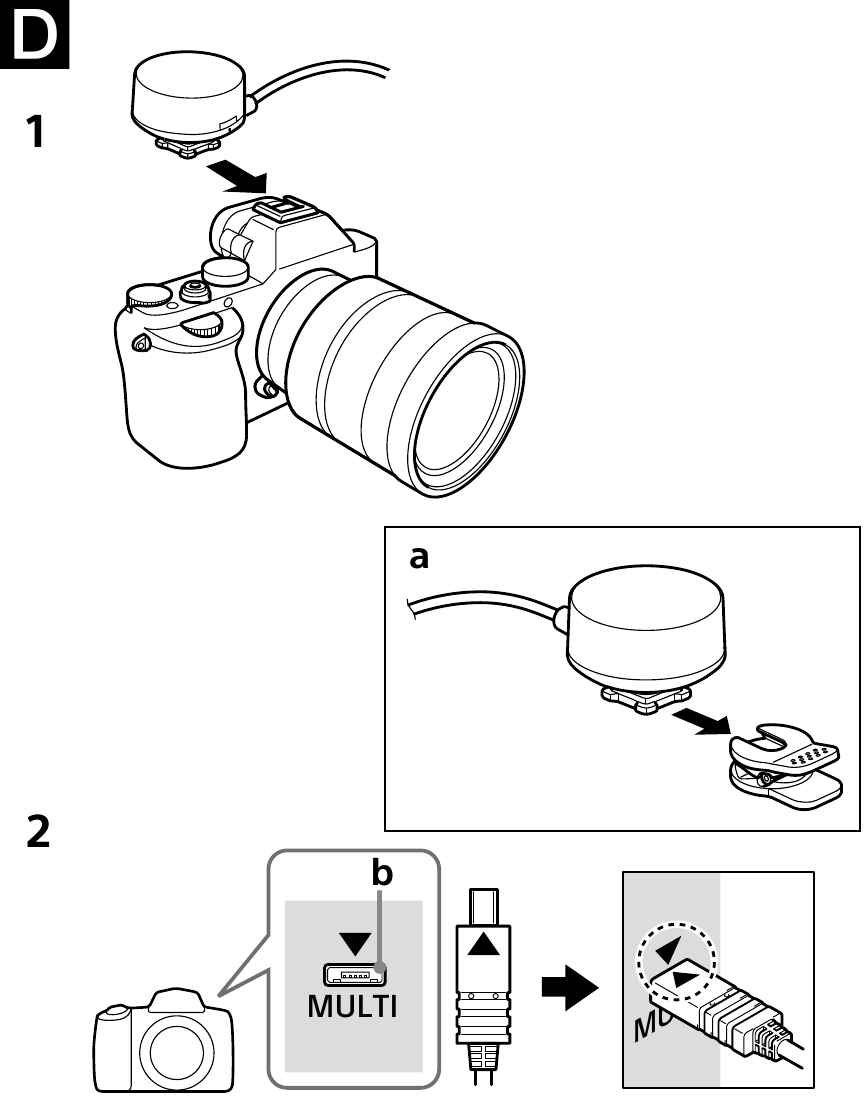 D

1

a

2

b

MULTI

MU