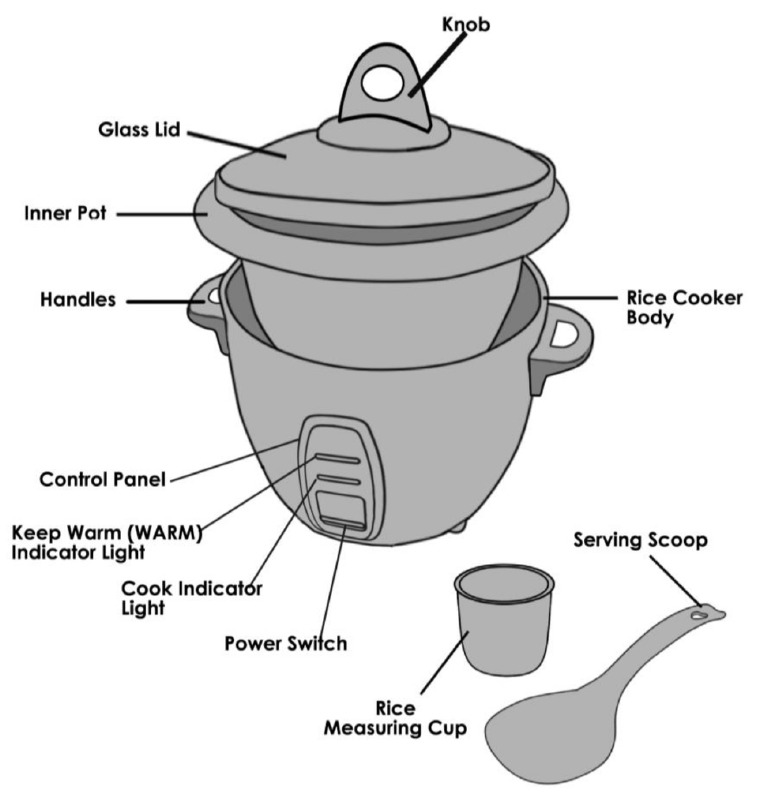 Knob

Glass Lid

Inner Pot

Handles

Rice Cooker Body

Control Panel

Keep Warm (WARM) Indicator Light

Cook Indicator Light

Power Switch

Serving Scoop

Rice Measuring Cup