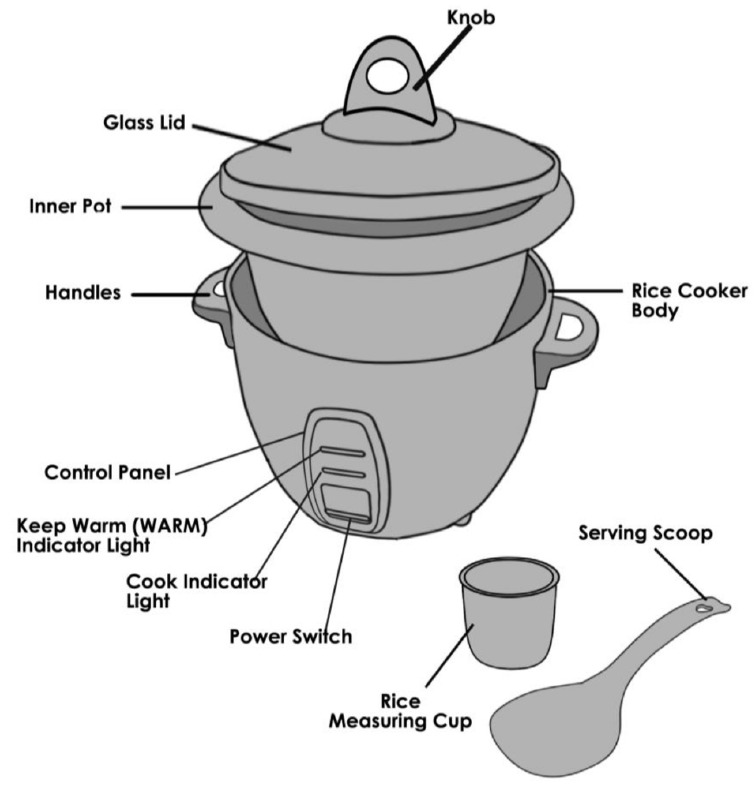 Knob

Glass Lid

Inner Pot

Handles

Rice Cooker Body

Control Panel

Keep Warm (WARM) Indicator Light

Cook Indicator Light

Power Switch

Serving Scoop

Rice Measuring Cup