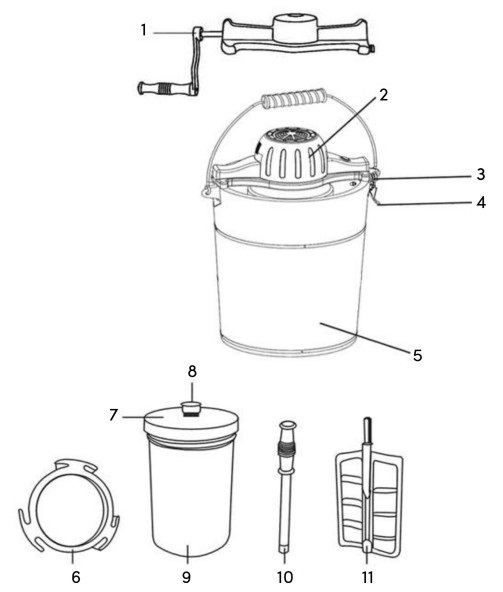 1
2
3
4
5
8
7
6
9
10
11