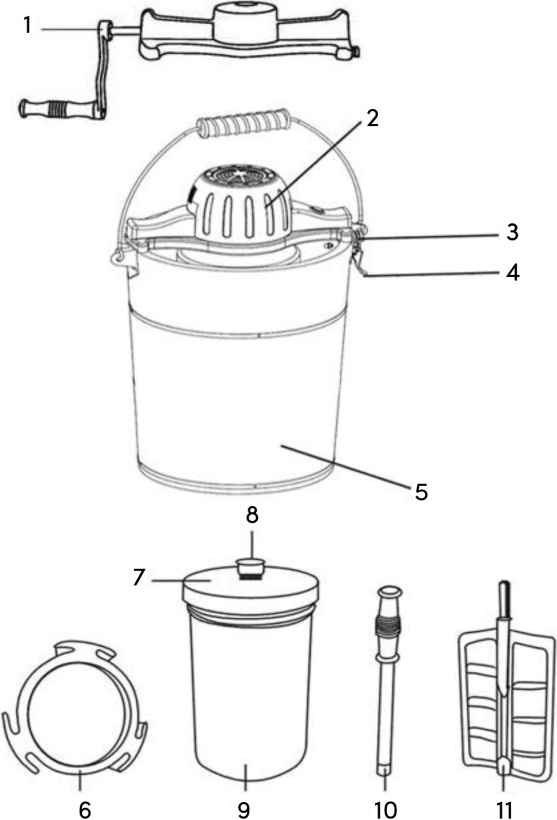 1
2
3
4
5
8
7
6
9
10
11