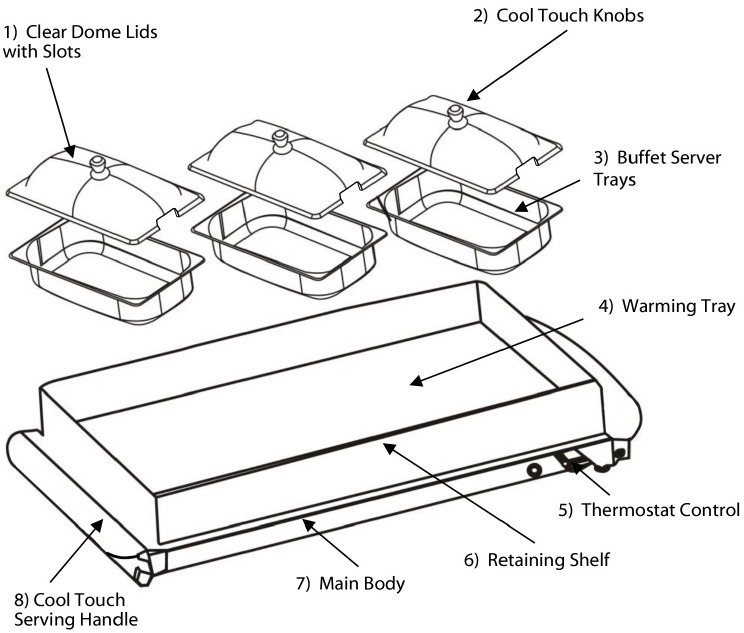 1) Clear Dome Lids with Slots

2) Cool Touch Knobs

3) Buffet Server Trays

4) Warming Tray

5) Thermostat Control

6) Retaining Shelf

7) Main Body

8) Cool Touch Serving Handle