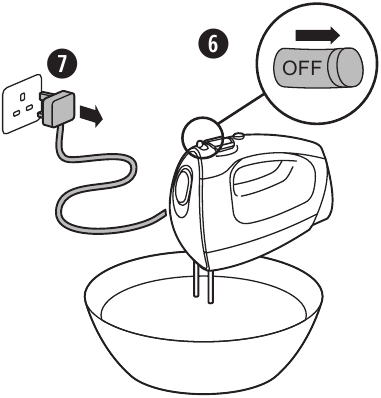 7

6

OFF