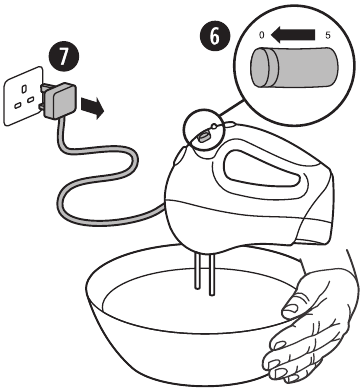 7

6

0

5