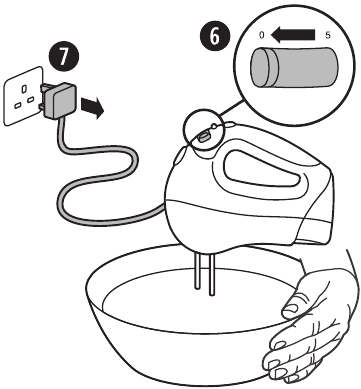 7

6

0

5