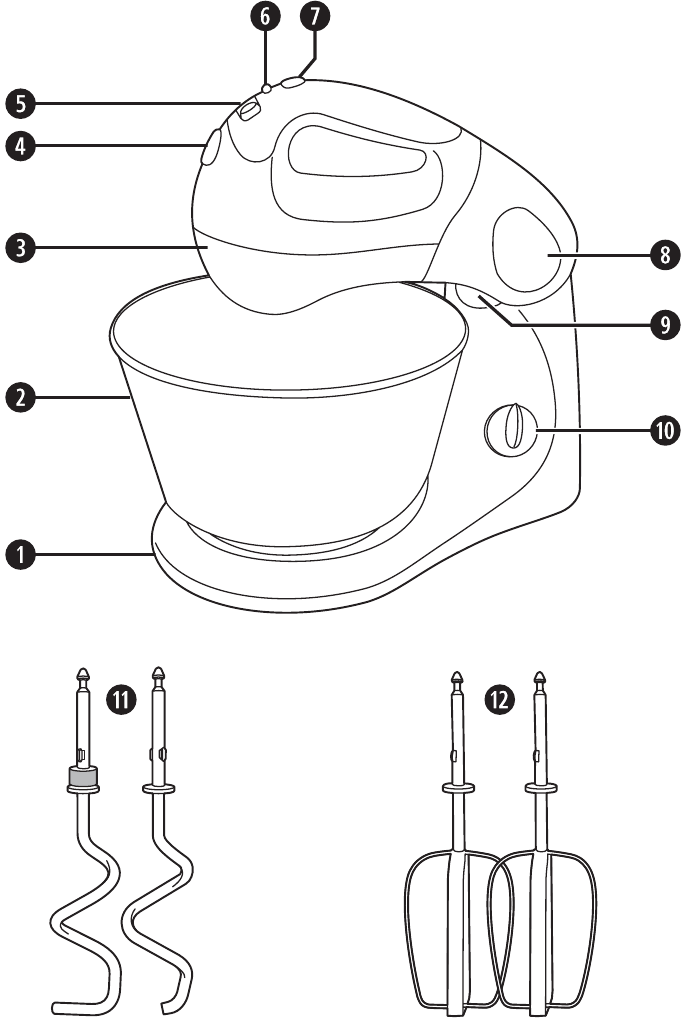 6
7
5
4
3
8
9
2
10
1
11
12