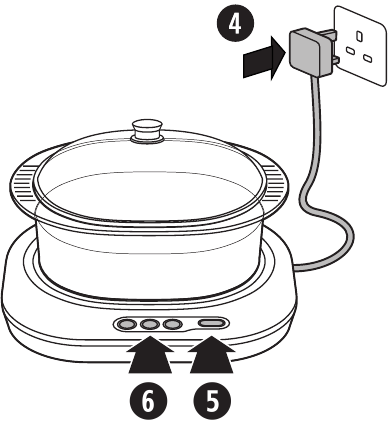 4

6

5