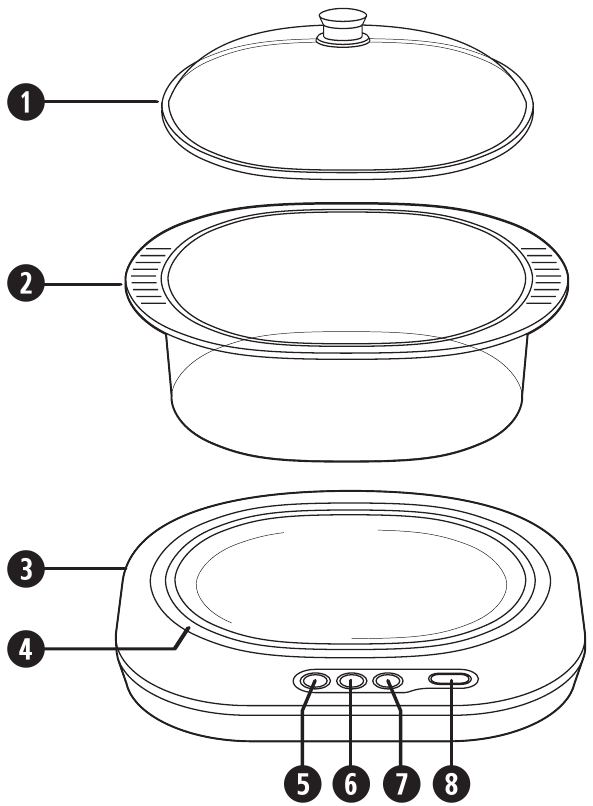 1
2
3
4
5
6
7
8