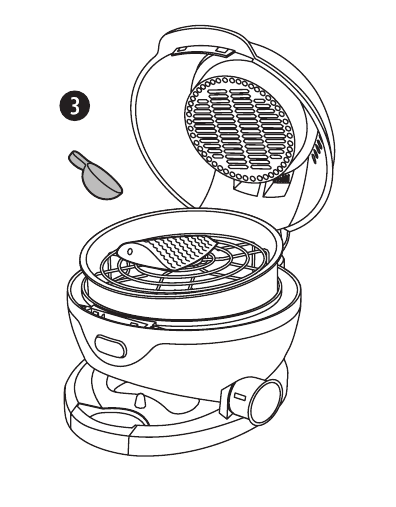 3