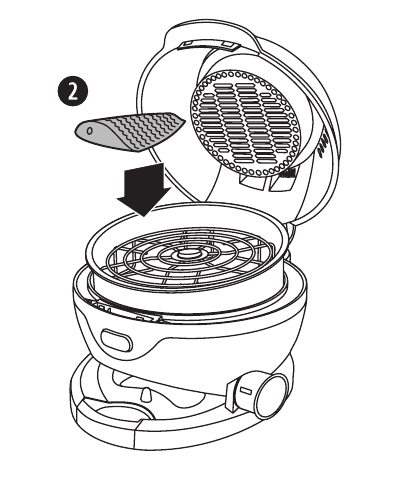 2