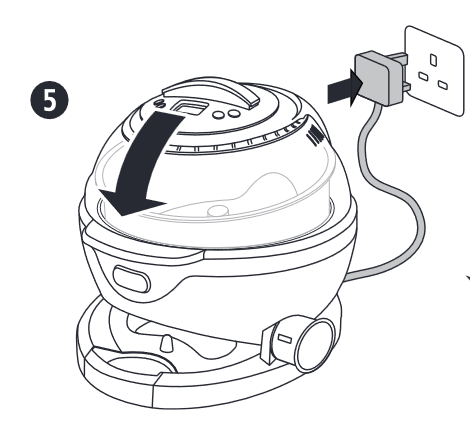 5