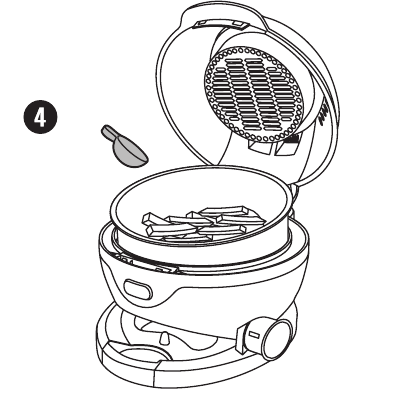 4