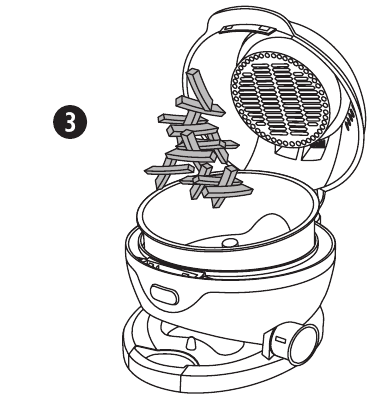 3