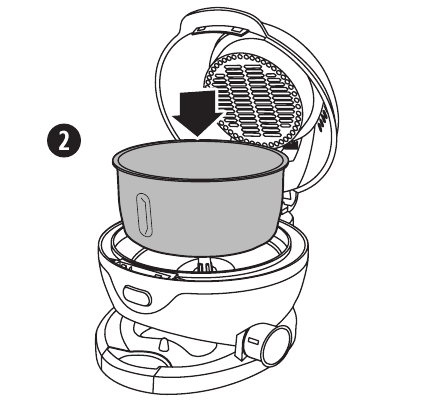 2