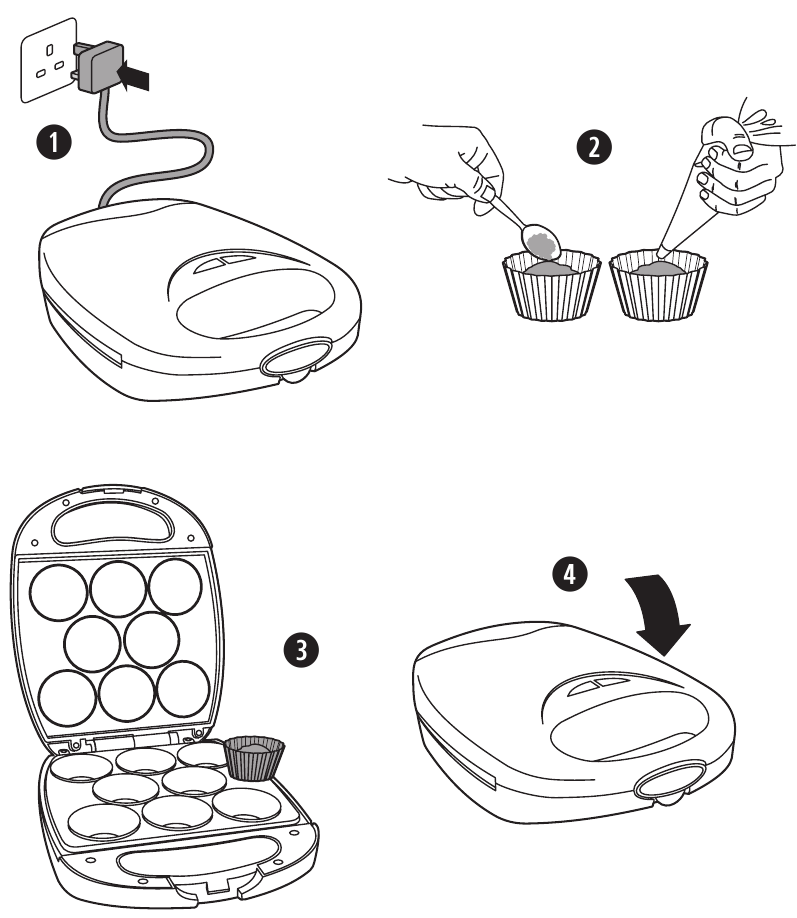 1

2

3

4