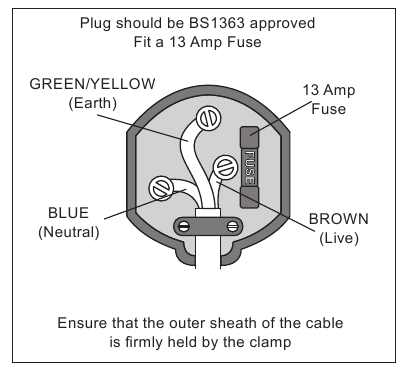 Plug should be BS1363 approved
Fit a 13 Amp Fuse

GREEN/YELLOW
(Earth)

13 Amp
Fuse

FUSE

BLUE
(Neutral)

BROWN
(Live)

Ensure that the outer sheath of the cable is firmly held by the clamp