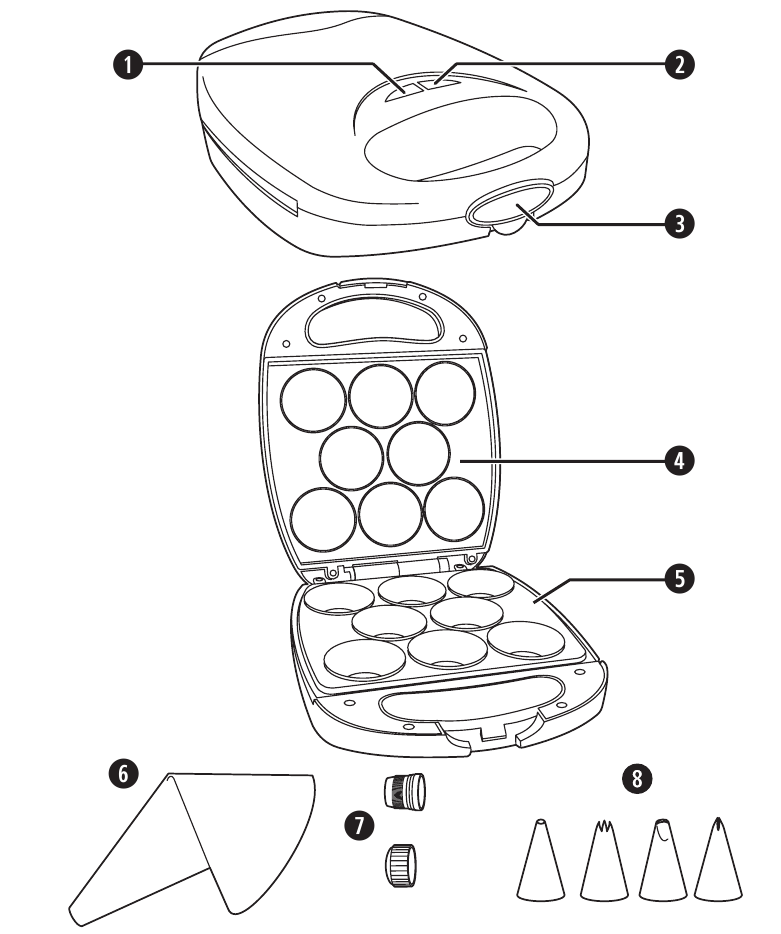 1
2
3
4
5
6
7
8