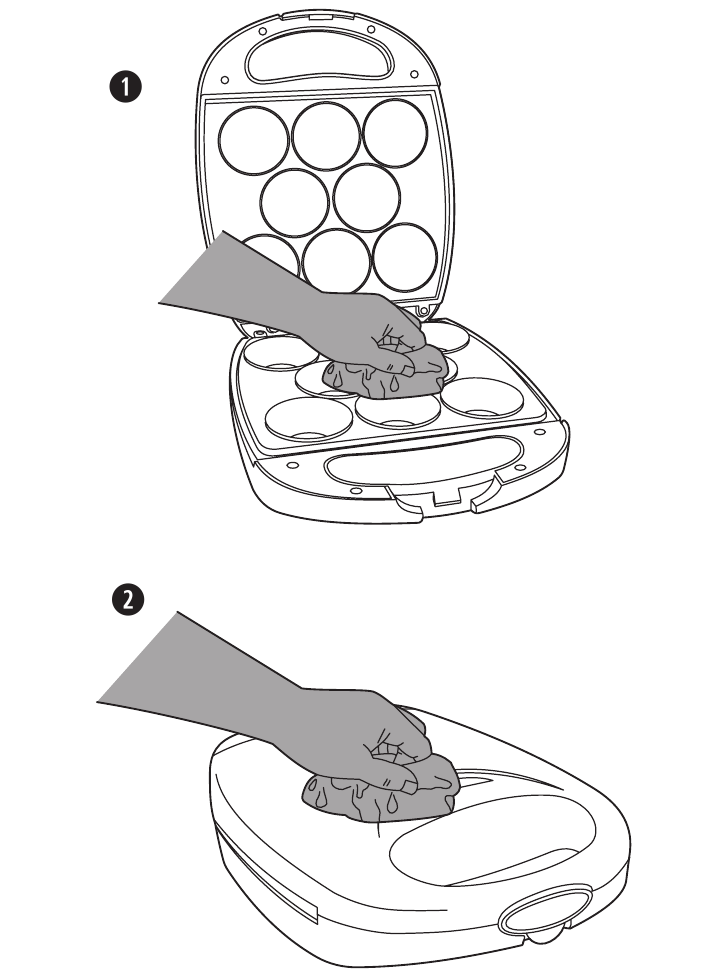 1

2