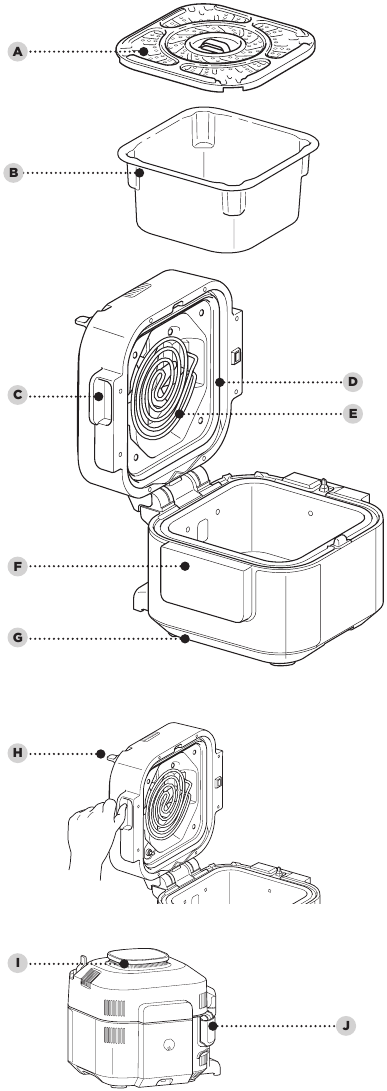 A

B

C

D

E

F

G

H

I

J