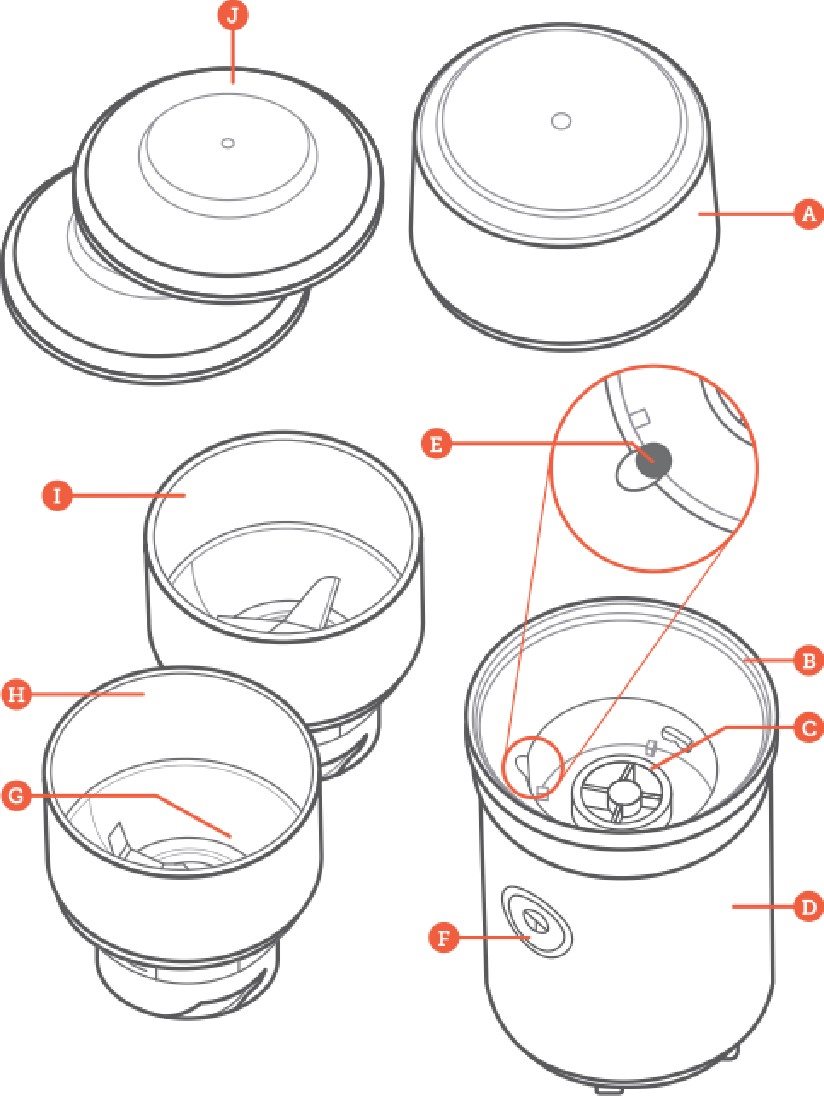 J
A
E
I
B
H
C
G
D
F