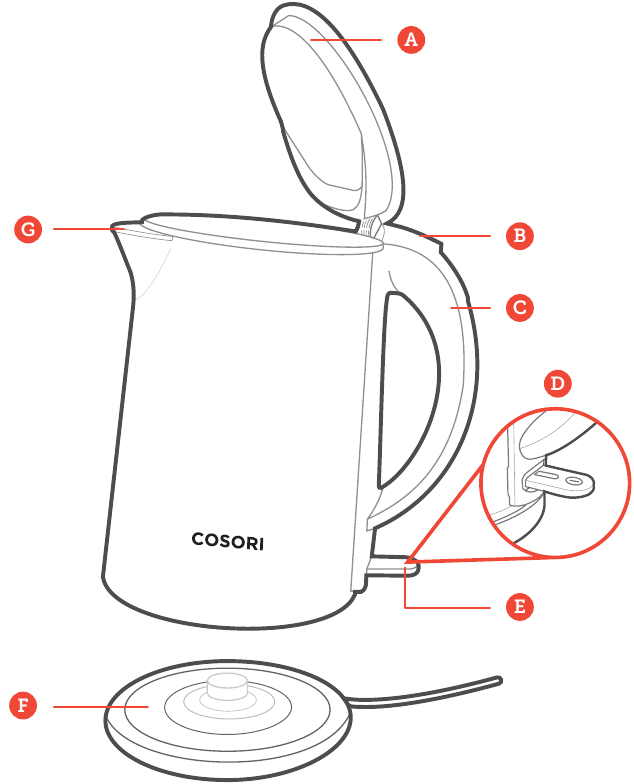 A
G
B
C
D
COSORI
E
F