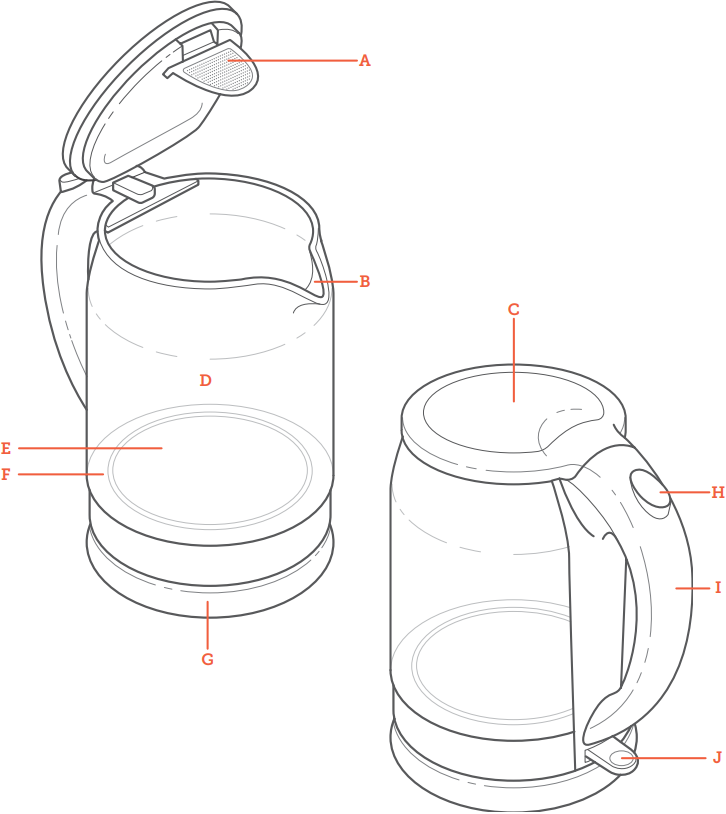 A
B
C
D
E
F
G
H
I
J