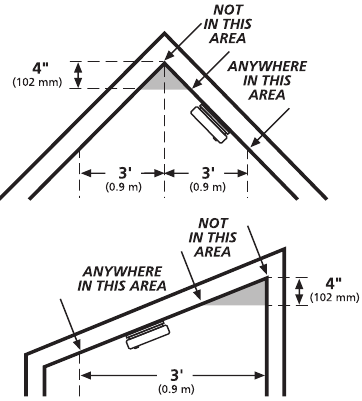 NOT IN THIS AREA

4"
(102 mm)

ANYWHERE IN THIS AREA

3'
(0.9 m)

3'
(0.9 m)

NOT IN THIS AREA

ANYWHERE IN THIS AREA

4"
(102 mm)

3'
(0.9 m)