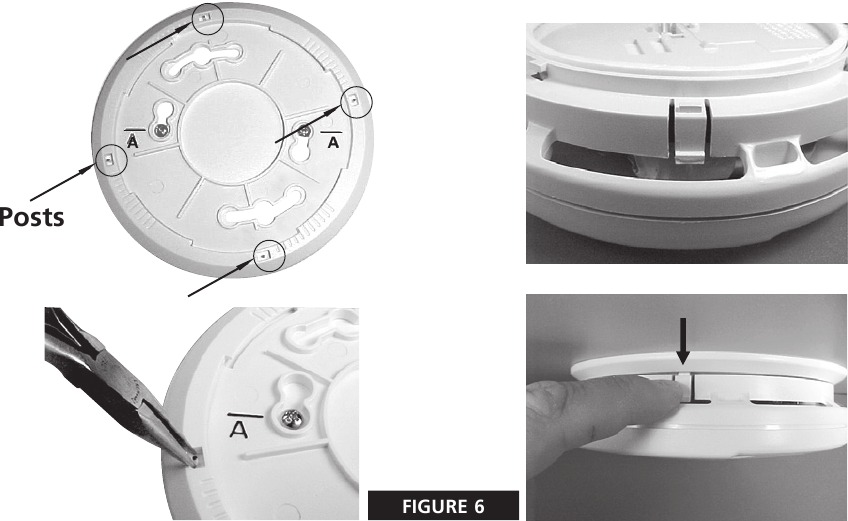 A

A

Posts

A

FIGURE 6