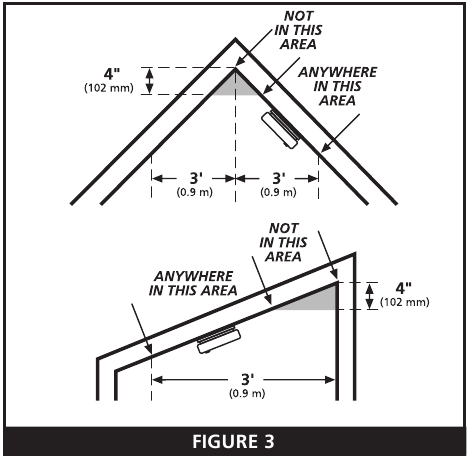 NOT IN THIS AREA

4"
(102 mm)

ANYWHERE IN THIS AREA

3'
(0.9 m)

3'
(0.9 m)

NOT IN THIS AREA

ANYWHERE IN THIS AREA

4"
(102 mm)

3'
(0.9 m)

FIGURE 3