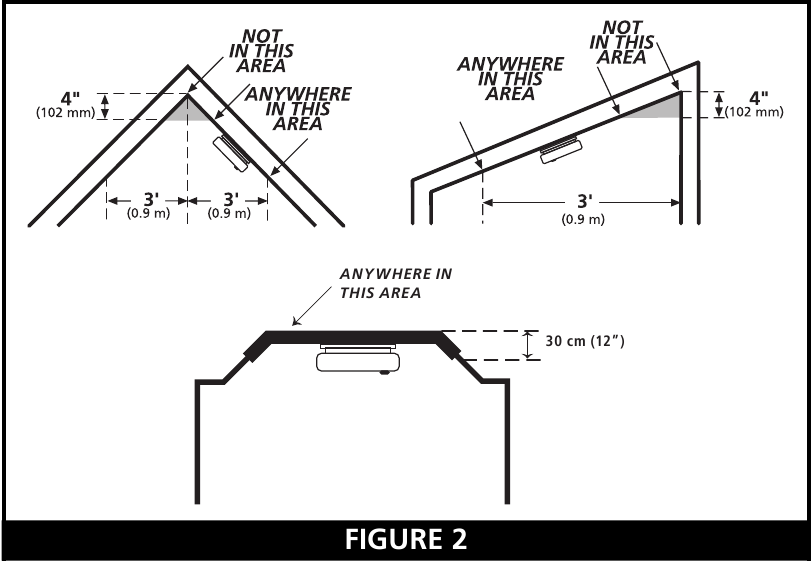 NOT IN THIS AREA

4"
(102 mm)

ANYWHERE IN THIS AREA

3'
(0.9 m)

3'
(0.9 m)

ANYWHERE IN THIS AREA

NOT IN THIS AREA

4"
(102 mm)

3'
(0.9 m)

ANYWHERE IN THIS AREA

30 cm (12")

FIGURE 2