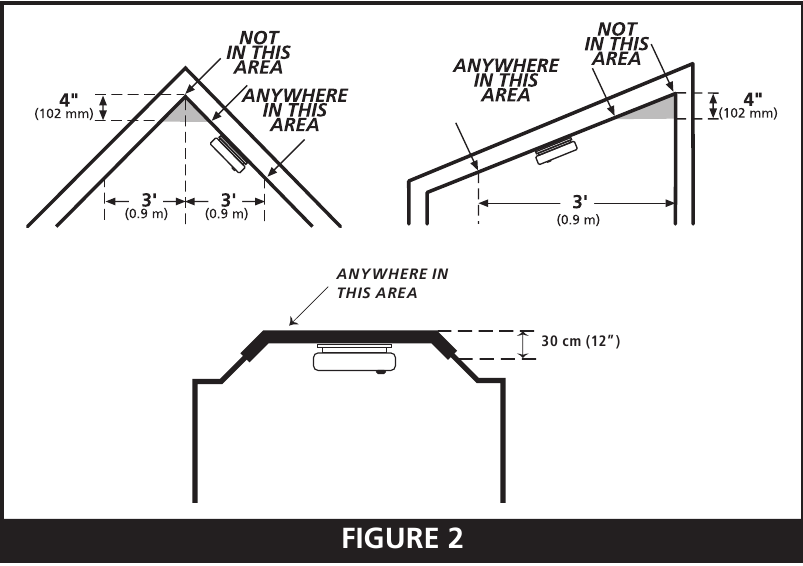 NOT IN THIS AREA

4"
(102 mm)

ANYWHERE IN THIS AREA

3'
(0.9 m)

3'
(0.9 m)

ANYWHERE IN THIS AREA

NOT IN THIS AREA

4"
(102 mm)

3'
(0.9 m)

ANYWHERE IN THIS AREA

30 cm (12")

FIGURE 2